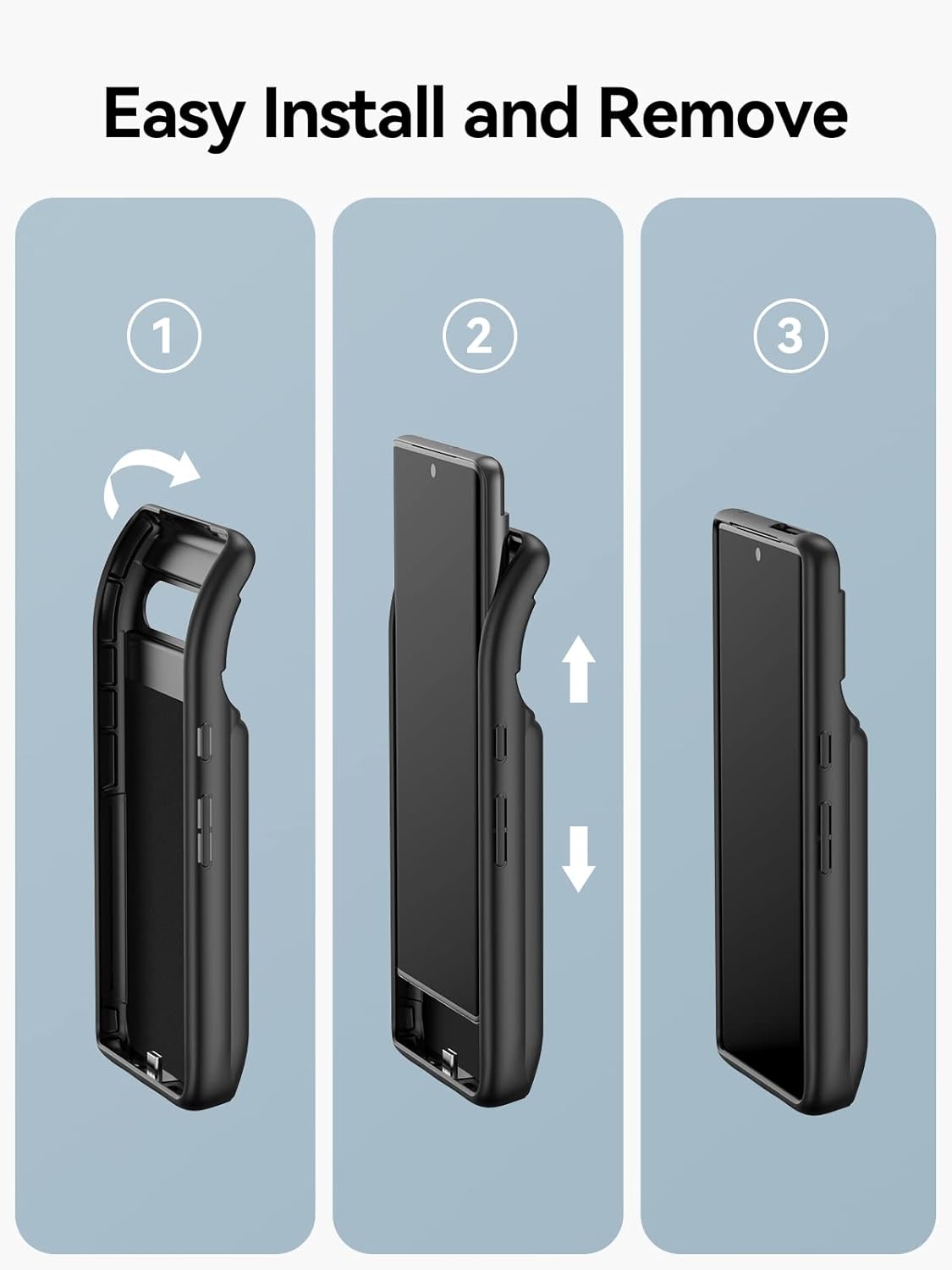 Easy Install and Remove

1

2

3