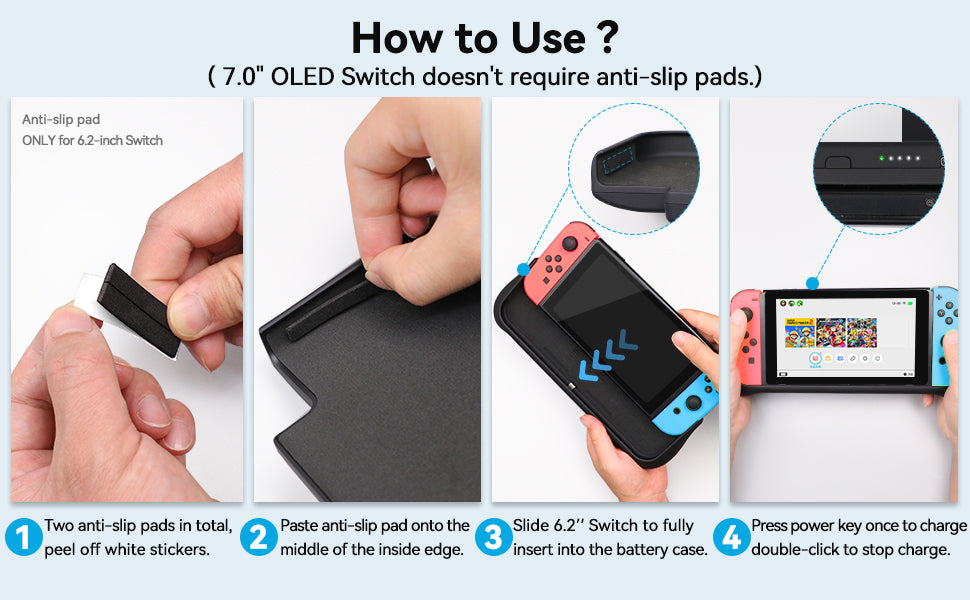 How to Use ?

( 7.0" OLED Switch doesn't require anti-slip pads.)

Anti-slip pad
ONLY for 6.2-inch Switch

1 Two anti-slip pads in total, peel off white stickers.

2 Paste anti-slip pad onto the middle of the inside edge.

3 Slide 6.2'' Switch to fully insert into the battery case.

4 Press power key once to charge double-click to stop charge.